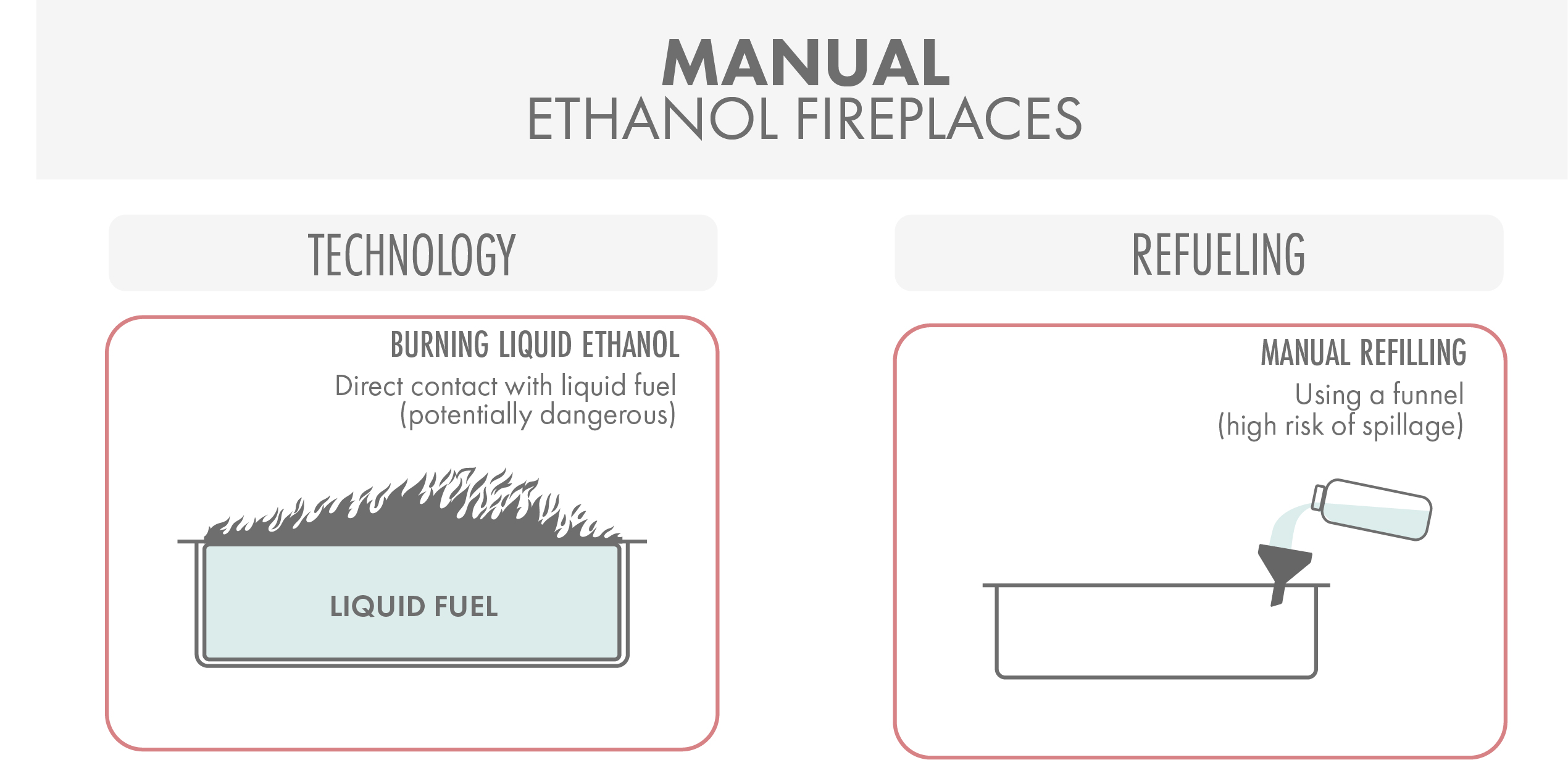 MANUAL
ETHANOL FIREPLACES

TECHNOLOGY

BURNING LIQUID ETHANOL
Direct contact with liquid fuel (potentially dangerous)

LIQUID FUEL

REFUELING

MANUAL REFILLING
Using a funnel (high risk of spillage)